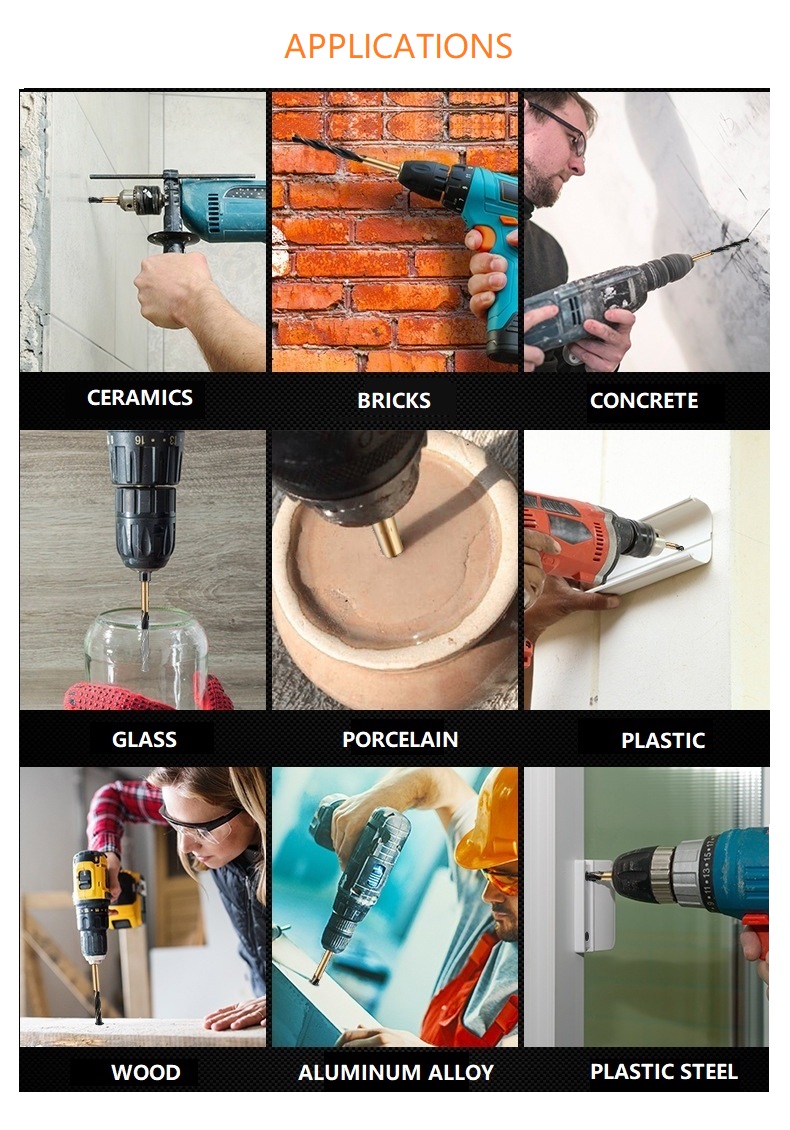 APPLICATIONS

CERAMICS

BRICKS

CONCRETE

GLASS

PORCELAIN

PLASTIC

WOOD

ALUMINUM ALLOY

PLASTIC STEEL