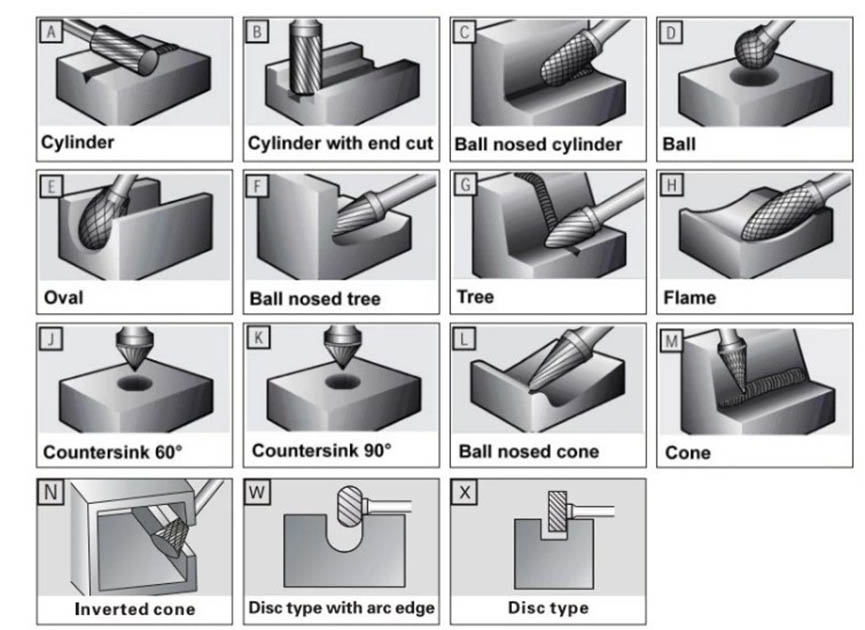 A
Cylinder

B
Cylinder with end cut

C
Ball nosed cylinder

D
Ball

E
Oval

F
Ball nosed tree

G
Tree

H
Flame

J
Countersink 60°

K
Countersink 90°

L
Ball nosed cone

M
Cone

N
Inverted cone

W
Disc type with arc edge

X
Disc type